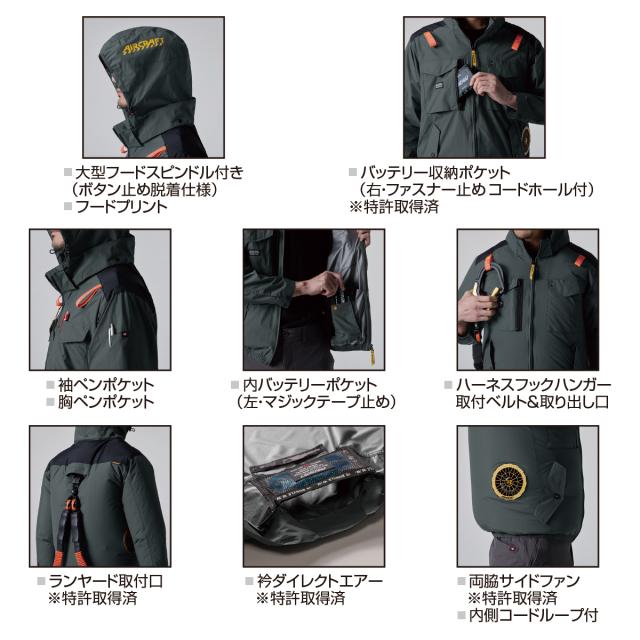 AIRCRAFT

■ 大型フードスピンドル付き
（ボタン止め脱着仕様）
■ フードプリント

■ バッテリー収納ポケット
（右・ファスナー止め コードホール付）
※特許取得済

■ 袖ペンポケット
■ 胸ペンポケット

■ 内バッテリーポケット
（左・マジックテープ止め）

■ ハーネスフックハンガー
取付ベルト＆取り出し口

■ ランヤード取付口
※特許取得済

■ 衿ダイレクトエアー
※特許取得済

■ 両脇サイドファン
※特許取得済
■ 内側コードループ付