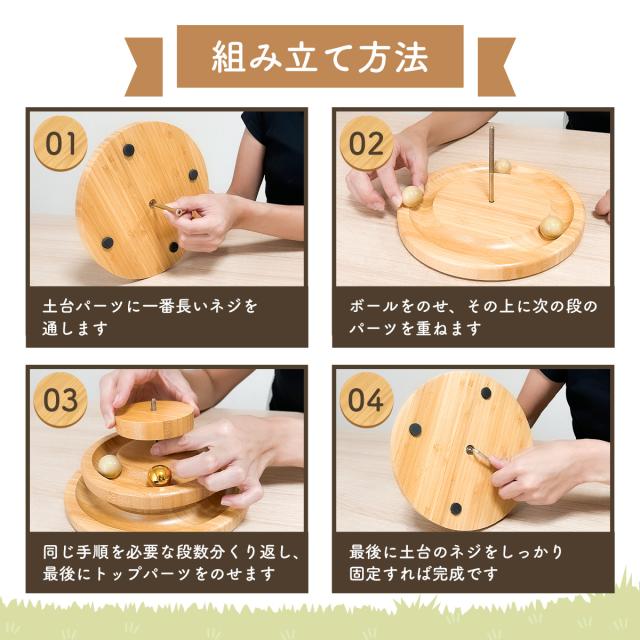 組み立て方法

01

土台パーツに一番長いネジを通します

02

ボールをのせ、その上に次の段のパーツを重ねます

03

同じ手順を必要な段数分くり返し、最後にトップパーツをのせます

04

最後に土台のネジをしっかり固定すれば完成です