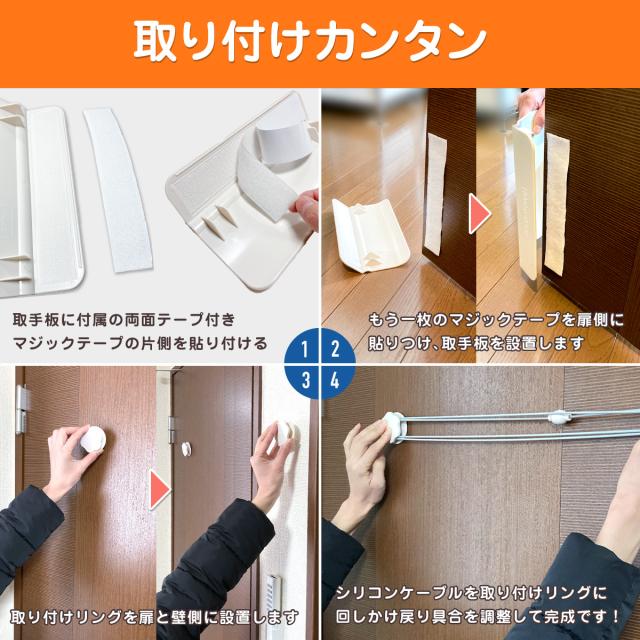 取り付けカンタン

取手板に付属の両面テープ付き
マジックテープの片側を貼り付ける

もう一枚のマジックテープを扉側に
貼りつけ、取手板を設置します

1
2
3
4

取り付けリングを扉と壁側に設置します

シリコンケーブルを取り付けリングに
回しかけ戻り具合を調整して完成です！