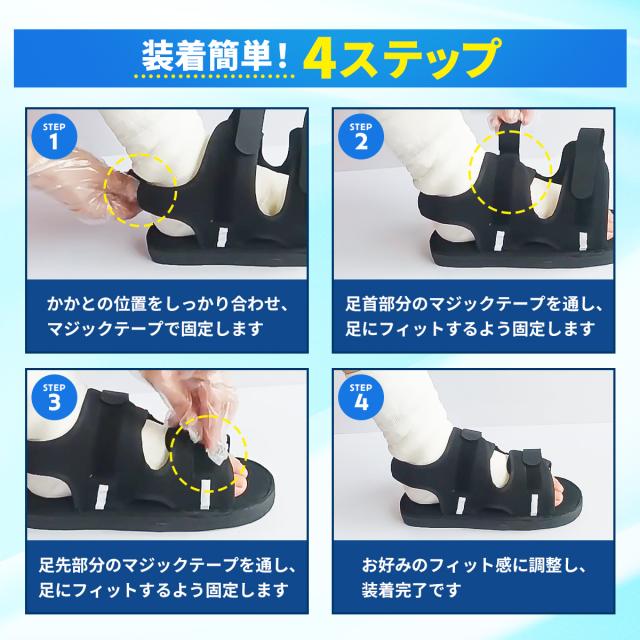 装着簡単！4ステップ

STEP 1

かかとの位置をしっかり合わせ、マジックテープで固定します

STEP 2

足首部分のマジックテープを通し、足にフィットするよう固定します

STEP 3

足先部分のマジックテープを通し、足にフィットするよう固定します

STEP 4

お好みのフィット感に調整し、装着完了です