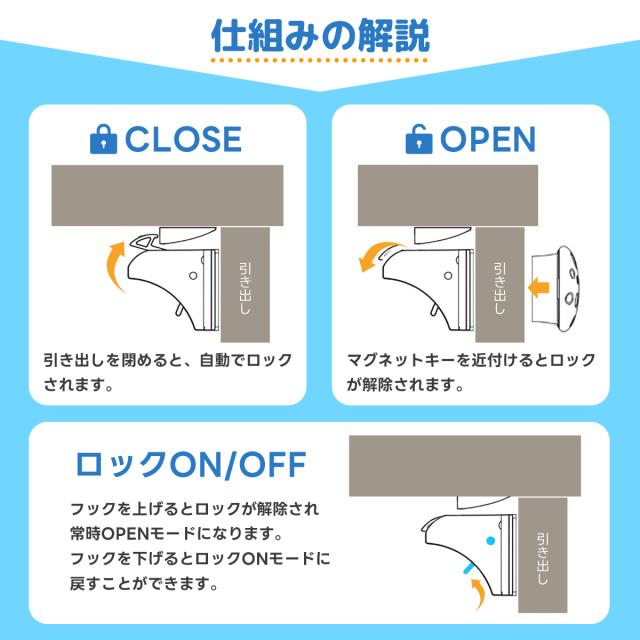 仕組みの解説

CLOSE

引き出し

引き出しを閉めると、自動でロックされます。

OPEN

引き出し

マグネットキーを近付けるとロックが解除されます。

ロックON/OFF

フックを上げるとロックが解除され常時OPENモードになります。
フックを下げるとロックONモードに戻すことができます。

引き出し