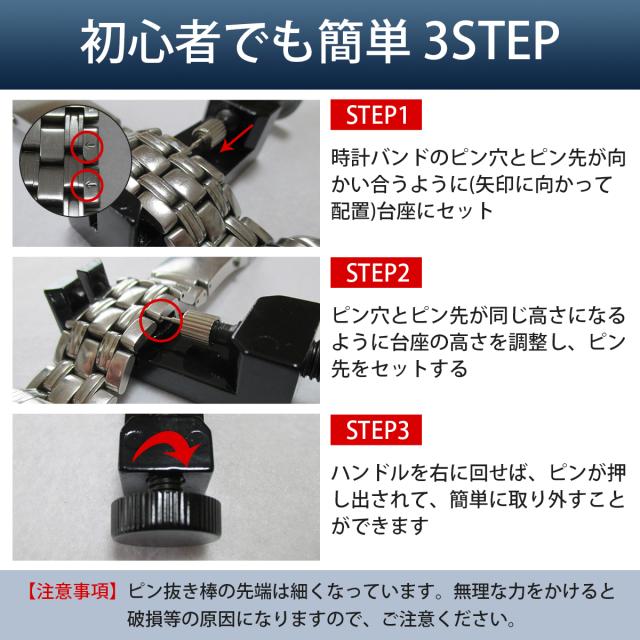 初心者でも簡単 3STEP

STEP1

時計バンドのピン穴とピン先が向かい合うように(矢印に向かって配置)台座にセット

STEP2

ピン穴とピン先が同じ高さになるように台座の高さを調整し、ピン先をセットする

STEP3

ハンドルを右に回せば、ピンが押し出されて、簡単に取り外すことができます

【注意事項】ピン抜き棒の先端は細くなっています。無理な力をかけると破損等の原因になりますので、ご注意ください。