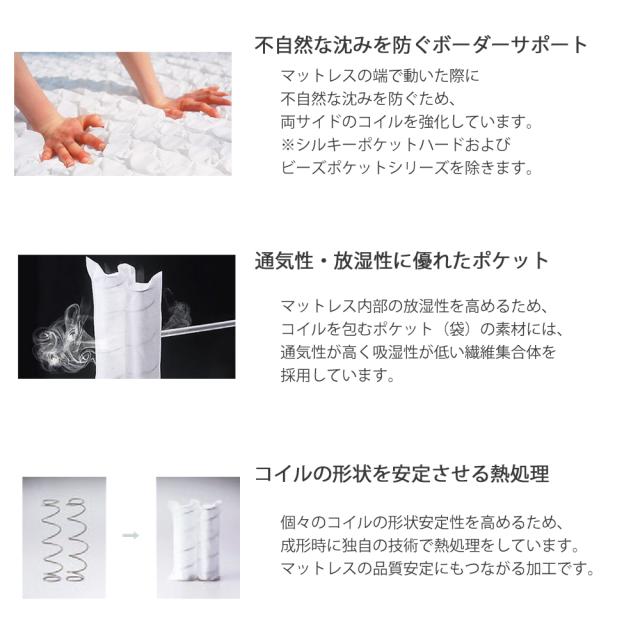 不自然な沈みを防ぐボーダーサポート

マットレスの端で動いた際に
不自然な沈みを防ぐため、
両サイドのコイルを強化しています。
※シルキーポケットハードおよび
ビーズポケットシリーズを除きます。

通気性・放湿性に優れたポケット

マットレス内部の放湿性を高めるため、
コイルを包むポケット（袋）の素材には、
通気性が高く吸湿性が低い繊維集合体を
採用しています。

コイルの形状を安定させる熱処理

個々のコイルの形状安定性を高めるため、
成形時に独自の技術で熱処理をしています。
マットレスの品質安定にもつながる加工です。