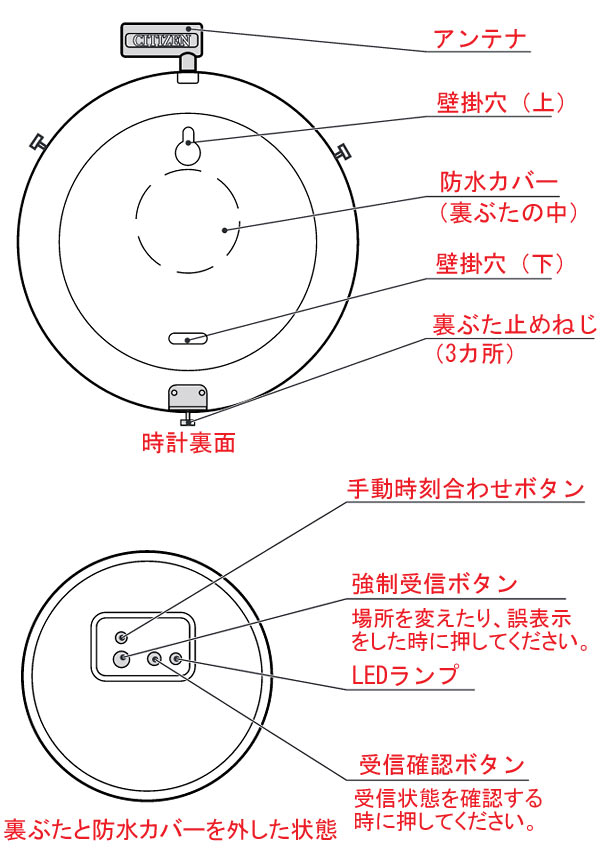 CITIZEN

アンテナ

壁掛穴（上）

防水カバー
（裏ぶたの中）

壁掛穴（下）

裏ぶた止めねじ
（3カ所）

時計裏面

手動時刻合わせボタン

強制受信ボタン
場所を変えたり、誤表示をした時に押してください。

LEDランプ

受信確認ボタン
受信状態を確認する時に押してください。

裏ぶたと防水カバーを外した状態