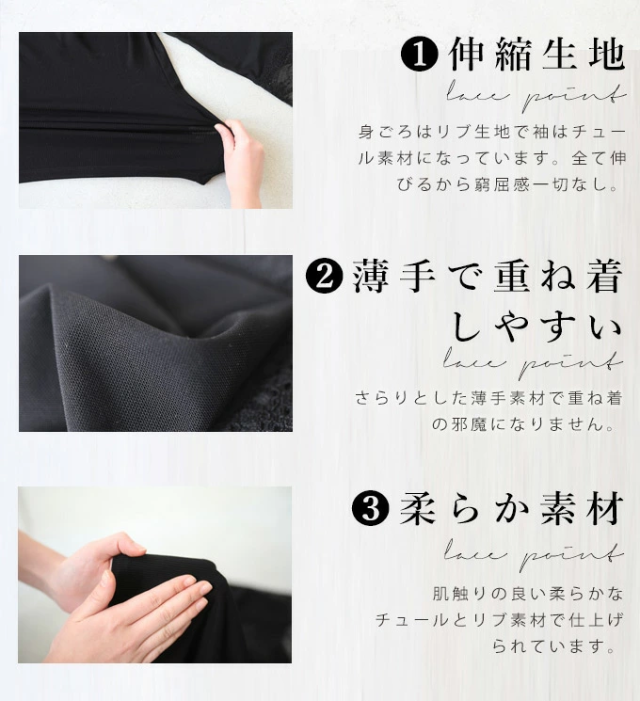 ❶伸縮生地

lace point

身ごろはリブ生地で袖はチュール素材になっています。全て伸びるから窮屈感一切なし。

❷薄手で重ね着しやすい

lace point

さらりとした薄手素材で重ね着の邪魔になりません。

❸柔らか素材

lace point

肌触りの良い柔らかなチュールとリブ素材で仕上げられています。