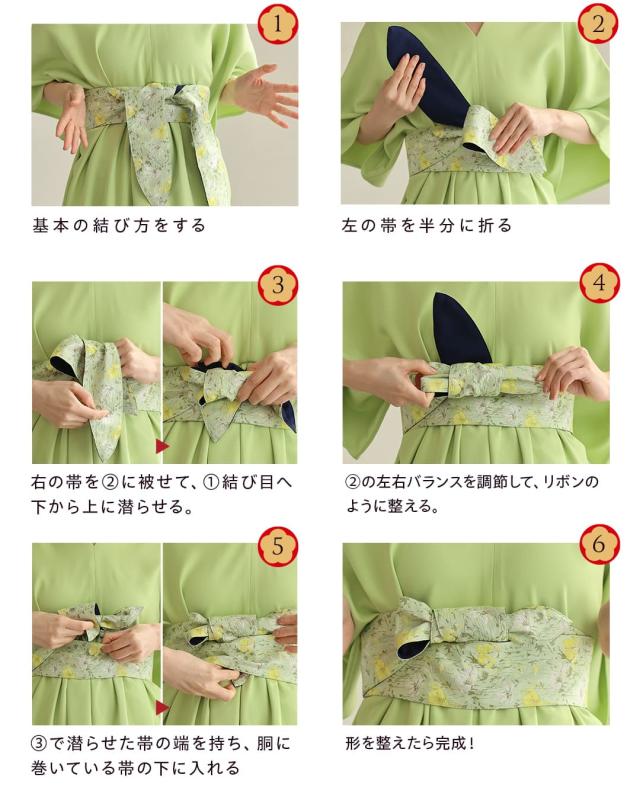 1

基本の結び方をする

2

左の帯を半分に折る

3

右の帯を②に被せて、①結び目へ下から上に潜らせる。

4

②の左右バランスを調節して、リボンのように整える。

5

③で潜らせた帯の端を持ち、胴に巻いている帯の下に入れる

6

形を整えたら完成！