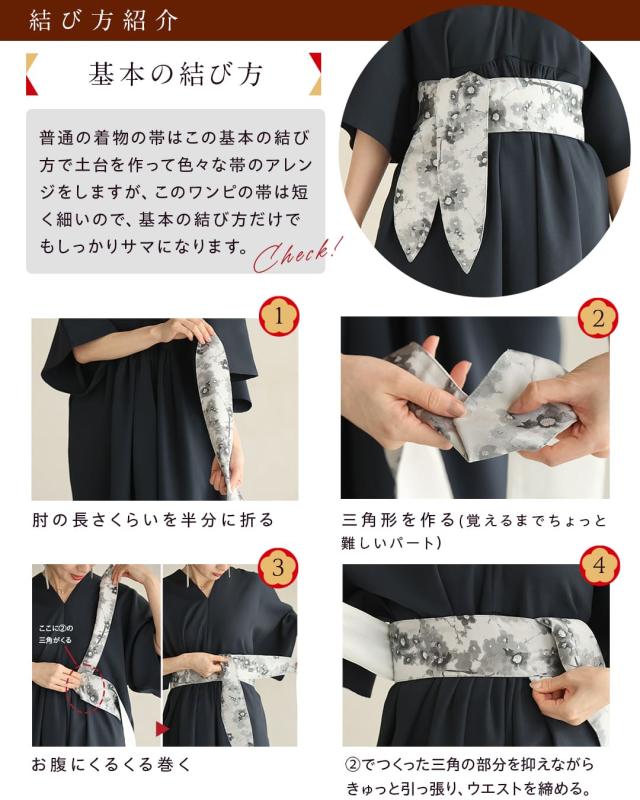 結び方紹介

基本の結び方

普通の着物の帯はこの基本の結び方で土台を作って色々な帯のアレンジをしますが、このワンピの帯は短く細いので、基本の結び方だけでもしっかりサマになります。

Check!

1

肘の長さくらいを半分に折る

2

三角形を作る(覚えるまでちょっと難しいパート)

3

ここに②の三角がくる

お腹にくるくる巻く

4

②でつくった三角の部分を抑えながらきゅっと引っ張り、ウエストを締める。