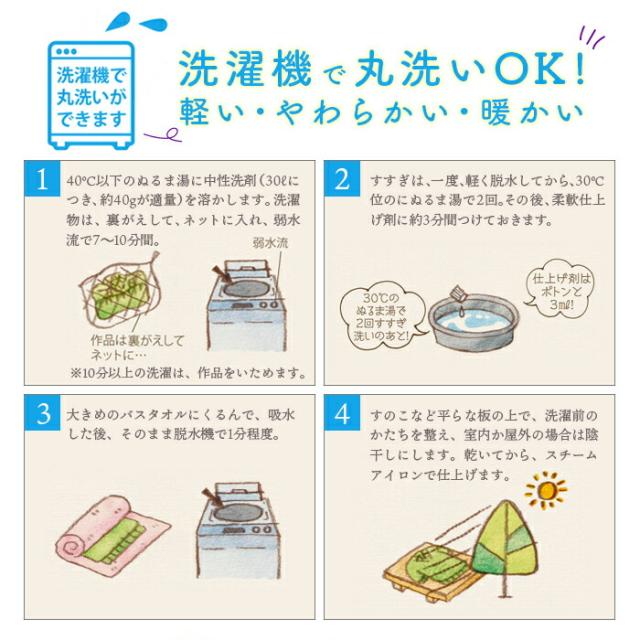 洗濯機で丸洗いができます

洗濯機で丸洗いOK!
軽い・やわらかい・暖かい

1
40°C以下のぬるま湯に中性洗剤（30ℓにつき、約40gが適量）を溶かします。洗濯物は、裏がえして、ネットに入れ、弱水流で7〜10分間。

弱水流

作品は裏がえしてネットに…

※10分以上の洗濯は、作品をいためます。

2
すすぎは、一度、軽く脱水してから、30°C位のにぬるま湯で2回。その後、柔軟仕上げ剤に約3分間つけておきます。

30℃のぬるま湯で2回すすぎ洗いのあと!

仕上げ剤はポトンと3mℓ!

3
大きめのバスタオルにくるんで、吸水した後、そのまま脱水機で1分程度。

4
すのこなど平らな板の上で、洗濯前のかたちを整え、室内か屋外の場合は陰干しにします。乾いてから、スチームアイロンで仕上げます。