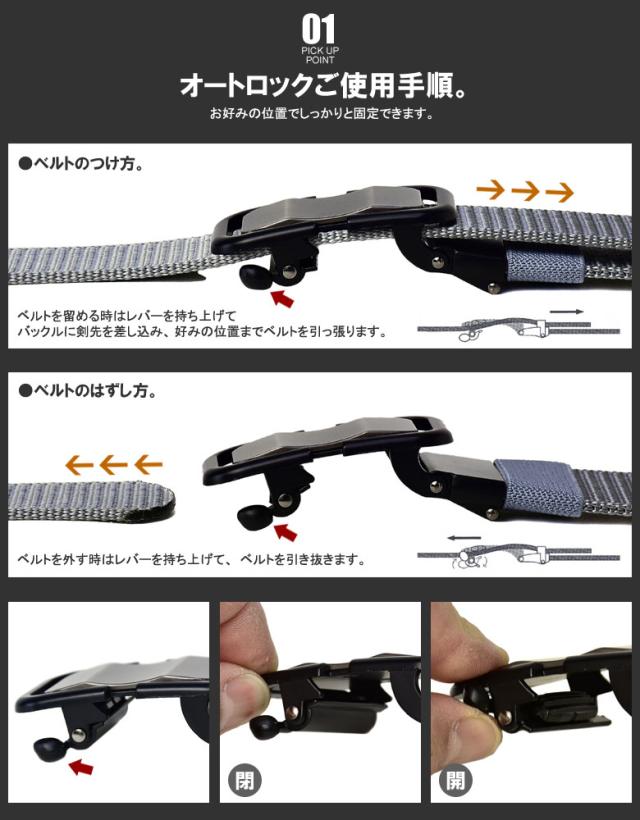 01
PICK UP
POINT

オートロックご使用手順。

お好みの位置でしっかりと固定できます。

●ベルトのつけ方。

ベルトを留める時はレバーを持ち上げて
バックルに剣先を差し込み、好みの位置までベルトを引っ張ります。

●ベルトのはずし方。

ベルトを外す時はレバーを持ち上げて、ベルトを引き抜きます。

閉

開