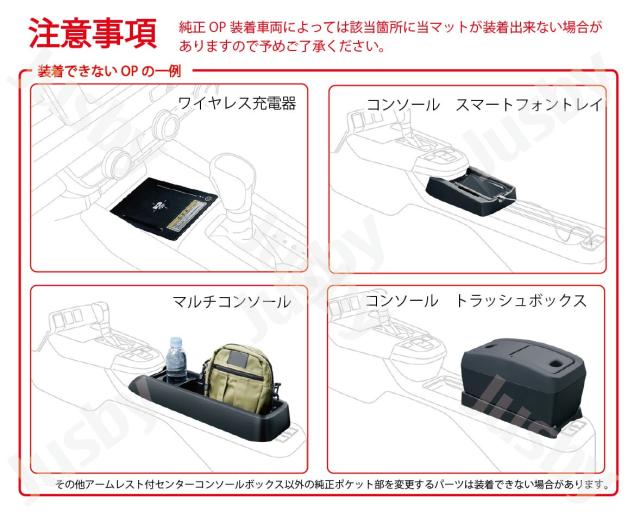 注意事項

純正 OP 装着車両によっては該当箇所に当マットが装着出来ない場合がありますので予めご了承ください。

装着できない OP の一例

ワイヤレス充電器

コンソール　スマートフォントレイ

マルチコンソール

コンソール　トラッシュボックス

その他アームレスト付センターコンソールボックス以外の純正ポケット部を変更するパーツは装着できない場合があります。

Jusby