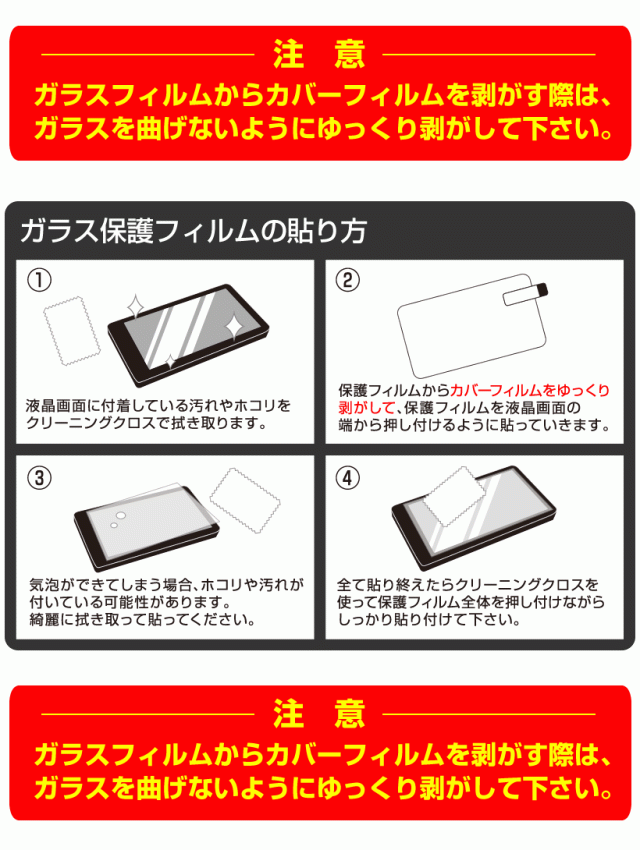 注　意

ガラスフィルムからカバーフィルムを剥がす際は、ガラスを曲げないようにゆっくり剥がして下さい。

ガラス保護フィルムの貼り方

①

液晶画面に付着している汚れやホコリをクリーニングクロスで拭き取ります。

②

保護フィルムからカバーフィルムをゆっくり剥がして、保護フィルムを液晶画面の端から押し付けるように貼っていきます。

③

気泡ができてしまう場合、ホコリや汚れが付いている可能性があります。綺麗に拭き取って貼ってください。

④

全て貼り終えたらクリーニングクロスを使って保護フィルム全体を押し付けながらしっかり貼り付けて下さい。

注　意

ガラスフィルムからカバーフィルムを剥がす際は、ガラスを曲げないようにゆっくり剥がして下さい。