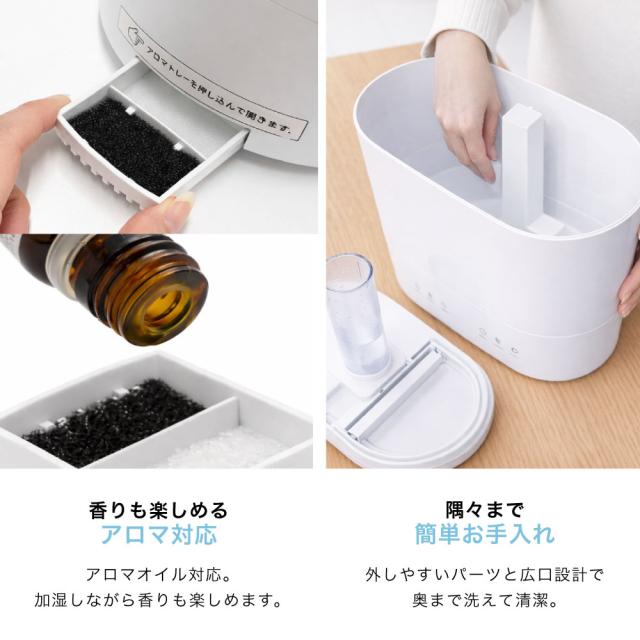 アロマトレーを押し込んで開きます。

香りも楽しめる
アロマ対応

アロマオイル対応。
加湿しながら香りも楽しめます。

隅々まで
簡単お手入れ

外しやすいパーツと広口設計で
奥まで洗えて清潔。