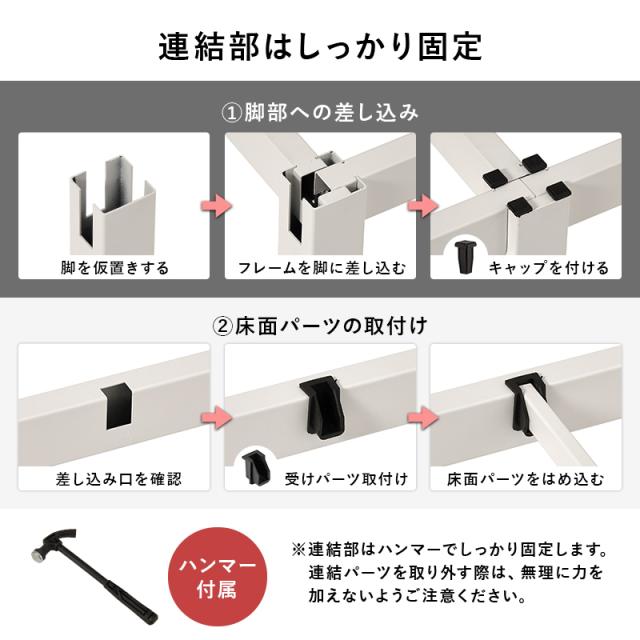 連結部はしっかり固定

①脚部への差し込み

脚を仮置きする

フレームを脚に差し込む

キャップを付ける

②床面パーツの取付け

差し込み口を確認

受けパーツ取付け

床面パーツをはめ込む

ハンマー付属

※連結部はハンマーでしっかり固定します。連結パーツを取り外す際は、無理に力を加えないようご注意ください。