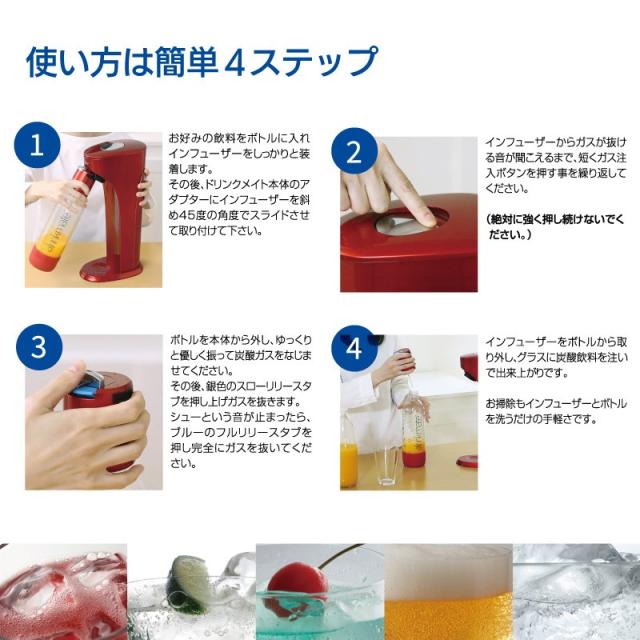 使い方は簡単4ステップ

1

お好みの飲料をボトルに入れインフューザーをしっかりと装着します。
その後、ドリンクメイト本体のアダプターにインフューザーを斜め45度の角度でスライドさせて取り付けて下さい。

2

インフューザーからガスが抜ける音が聞こえるまで、短くガス注入ボタンを押す事を繰り返してください。

(絶対に強く押し続けないでください。)

3

ボトルを本体から外し、ゆっくりと優しく振って炭酸ガスをなじませてください。
その後、銀色のスローリリースタブを押し上げガスを抜きます。
シューという音が止まったら、ブルーのフルリリースタブを押し完全にガスを抜いてください。

4

インフューザーをボトルから取り外し、グラスに炭酸飲料を注いで出来上がりです。

お掃除もインフューザーとボトルを洗うだけの手軽さです。