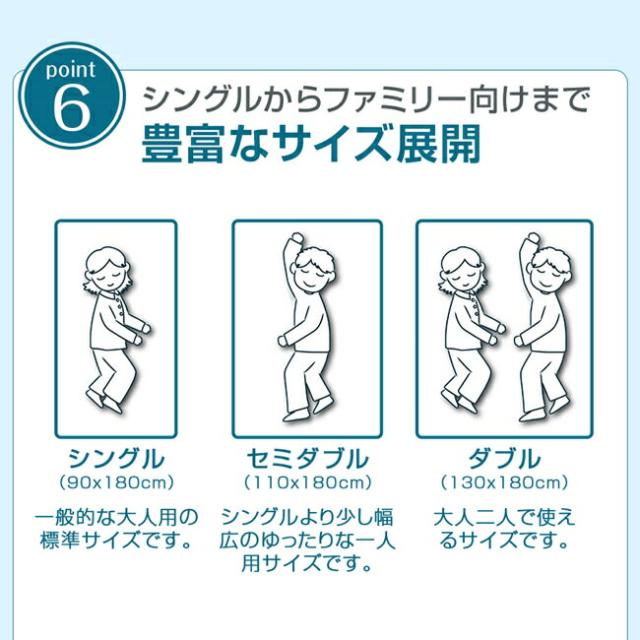 point 6

シングルからファミリー向けまで
豊富なサイズ展開

シングル
(90x180cm)
一般的な大人用の標準サイズです。

セミダブル
(110x180cm)
シングルより少し幅広のゆったりな一人用サイズです。

ダブル
(130x180cm)
大人二人で使えるサイズです。