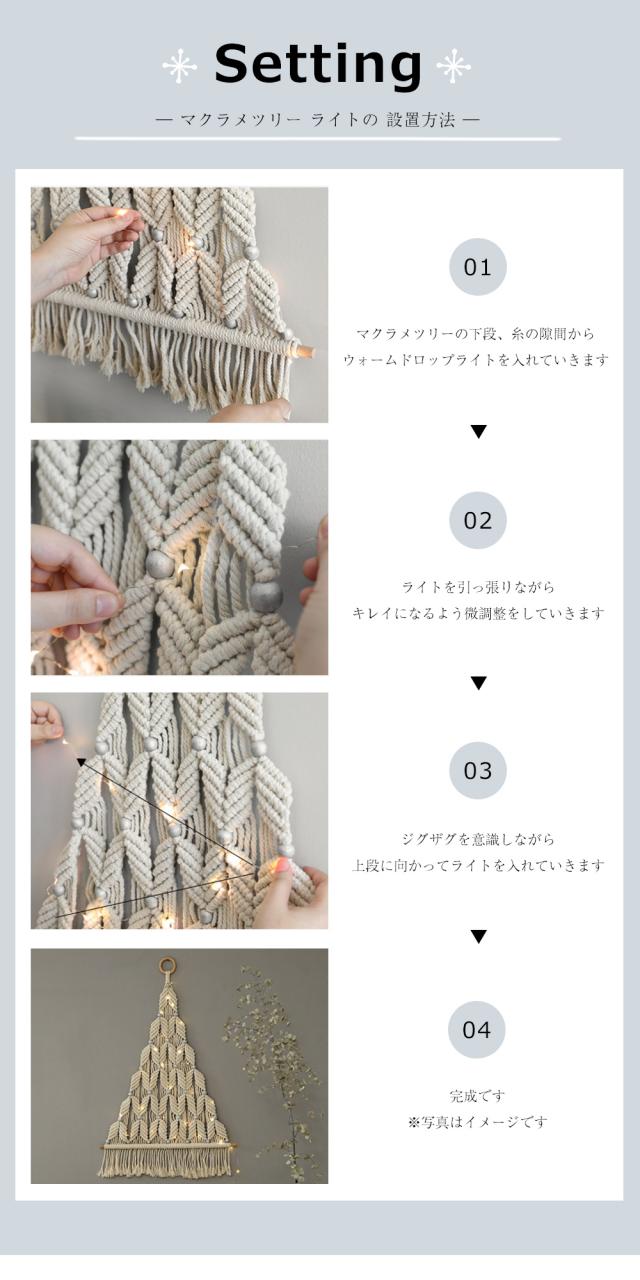 Setting

— マクラメツリー ライトの 設置方法 —

01

マクラメツリーの下段、糸の隙間から
ウォームドロップライトを入れていきます

▼

02

ライトを引っ張りながら
キレイになるよう微調整をしていきます

▼

03

ジグザグを意識しながら
上段に向かってライトを入れていきます

▼

04

完成です
※写真はイメージです