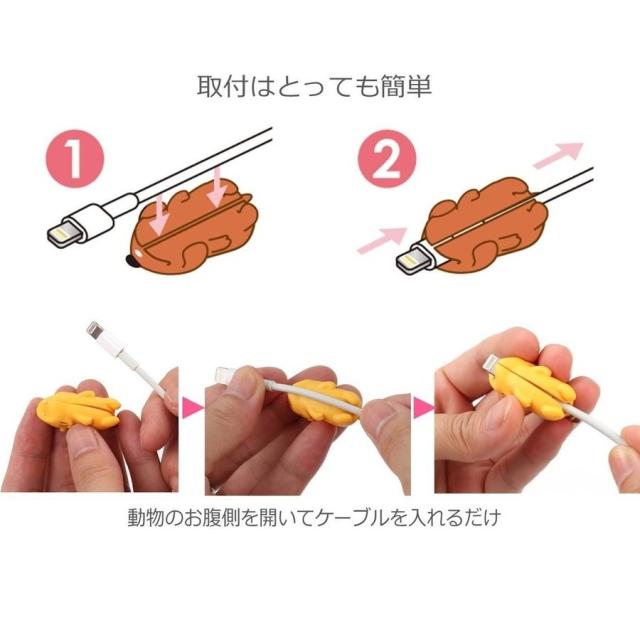 取付はとっても簡単

1

2

動物のお腹側を開いてケーブルを入れるだけ