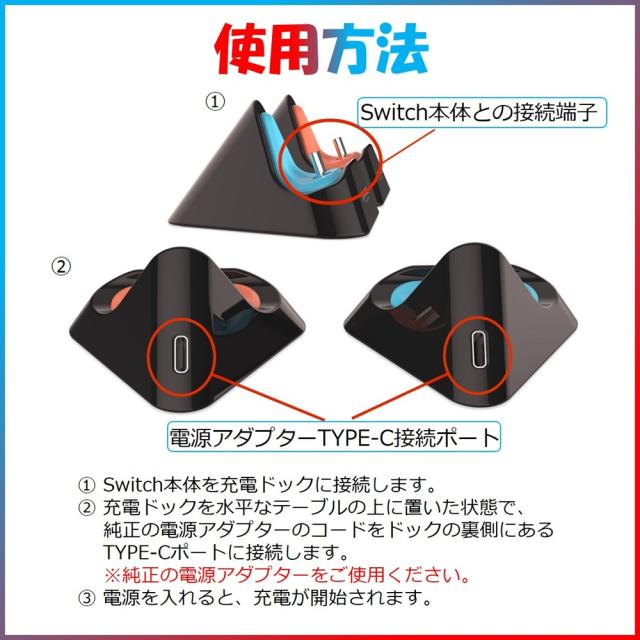 使用方法

①

Switch本体との接続端子

②

電源アダプターTYPE-C接続ポート

① Switch本体を充電ドックに接続します。
② 充電ドックを水平なテーブルの上に置いた状態で、純正の電源アダプターのコードをドックの裏側にあるTYPE-Cポートに接続します。
※純正の電源アダプターをご使用ください。
③ 電源を入れると、充電が開始されます。