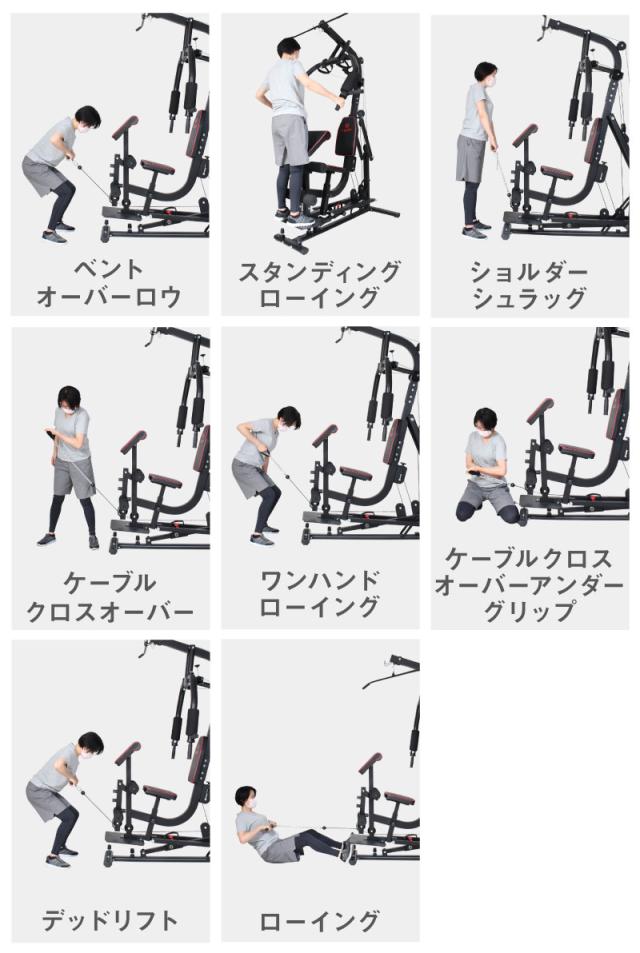 ベント
オーバーロウ

スタンディング
ローイング

ショルダー
シュラッグ

ケーブル
クロスオーバー

ワンハンド
ローイング

ケーブルクロス
オーバーアンダー
グリップ

デッドリフト

ローイング