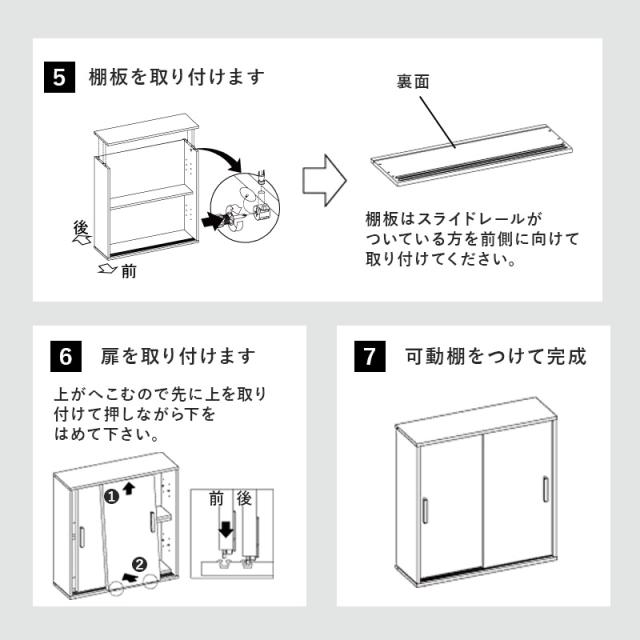 5 棚板を取り付けます

後

前

裏面

棚板はスライドレールがついている方を前側に向けて取り付けてください。

6 扉を取り付けます

上がへこむので先に上を取り付けて押しながら下をはめて下さい。

❶

❷

前 後

7 可動棚をつけて完成