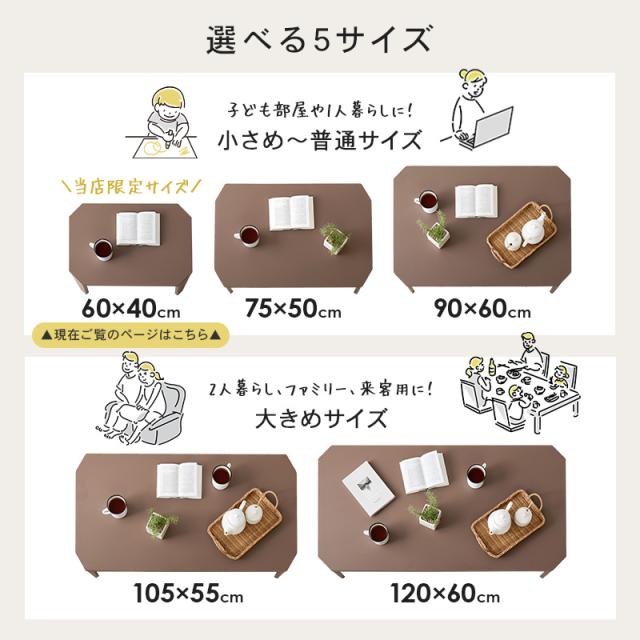 選べる5サイズ

子ども部屋や1人暮らしに!
小さめ〜普通サイズ

\当店限定サイズ/

60×40cm

75×50cm

90×60cm

▲現在ご覧のページはこちら▲

2人暮らし、ファミリー、来客用に!
大きめサイズ

105×55cm

120×60cm