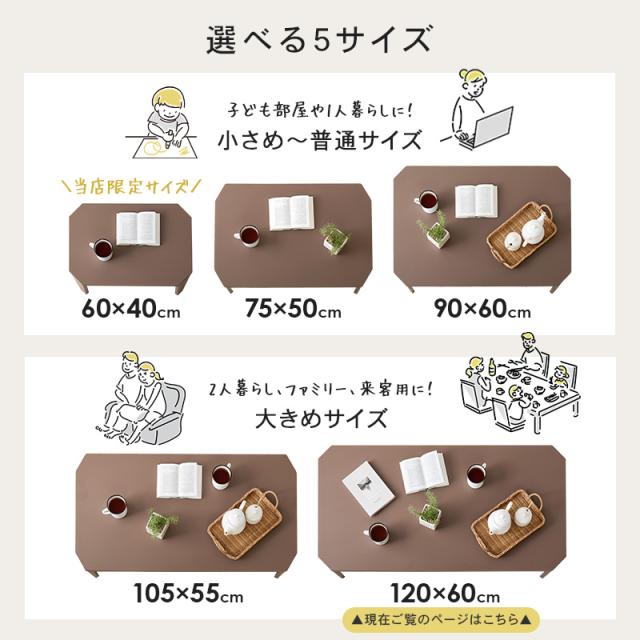 選べる5サイズ

子ども部屋や1人暮らしに!
小さめ～普通サイズ

\当店限定サイズ/

60×40cm

75×50cm

90×60cm

2人暮らし、ファミリー、来客用に!
大きめサイズ

105×55cm

120×60cm

▲現在ご覧のページはこちら▲