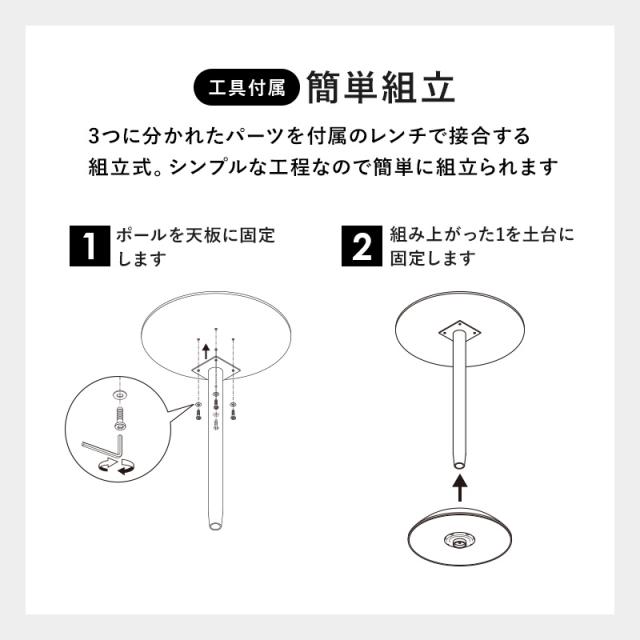 工具付属 簡単組立

3つに分かれたパーツを付属のレンチで接合する組立式。シンプルな工程なので簡単に組立られます

1 ポールを天板に固定します

2 組み上がった1を土台に固定します