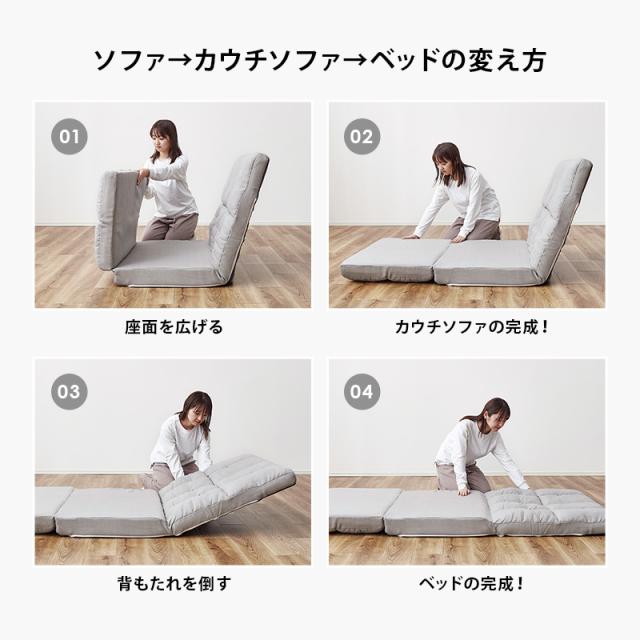 ソファ→カウチソファ→ベッドの変え方

01

座面を広げる

02

カウチソファの完成！

03

背もたれを倒す

04

ベッドの完成！