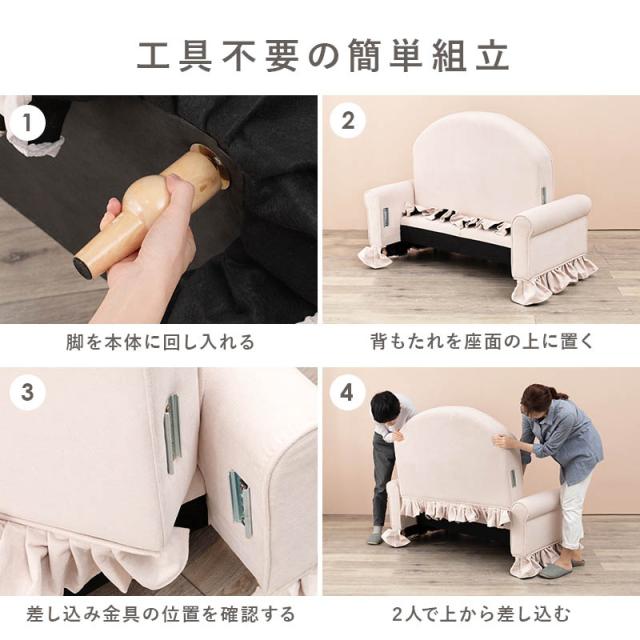 工具不要の簡単組立

1

脚を本体に回し入れる

2

背もたれを座面の上に置く

3

差し込み金具の位置を確認する

4

2人で上から差し込む