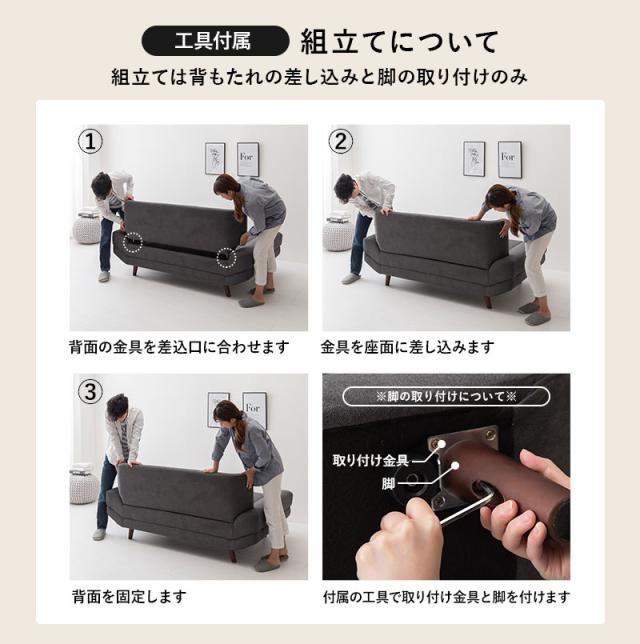 工具付属 組立てについて

組立ては背もたれの差し込みと脚の取り付けのみ

①

For

背面の金具を差込口に合わせます

②

For

金具を座面に差し込みます

③

For

背面を固定します

※脚の取り付けについて※

取り付け金具

脚

付属の工具で取り付け金具と脚を付けます