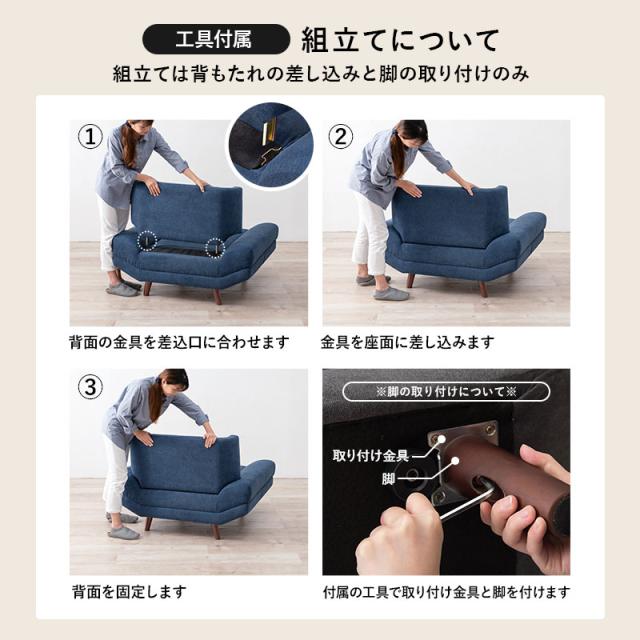 工具付属 組立てについて

組立ては背もたれの差し込みと脚の取り付けのみ

①

背面の金具を差込口に合わせます

②

金具を座面に差し込みます

③

背面を固定します

※脚の取り付けについて※

取り付け金具

脚

付属の工具で取り付け金具と脚を付けます