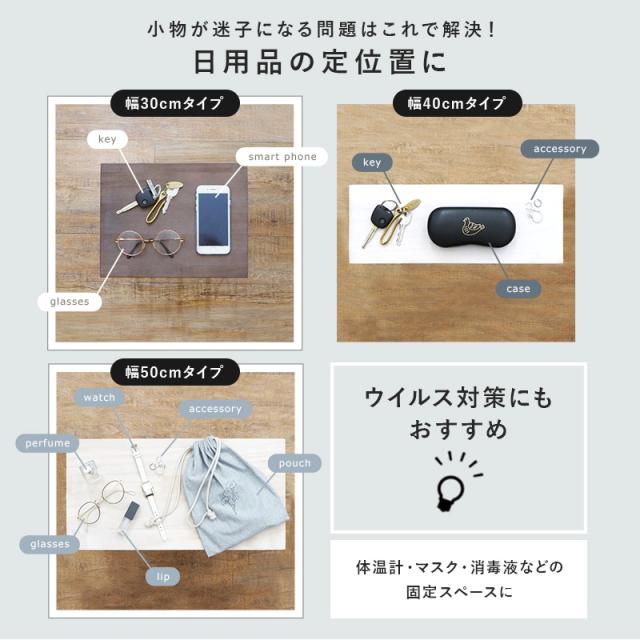 小物が迷子になる問題はこれで解決！
日用品の定位置に

幅30cmタイプ
key
smart phone
glasses

幅40cmタイプ
key
accessory
case

幅50cmタイプ
watch
accessory
perfume
pouch
glasses
lip

ウイルス対策にも
おすすめ

体温計・マスク・消毒液などの
固定スペースに