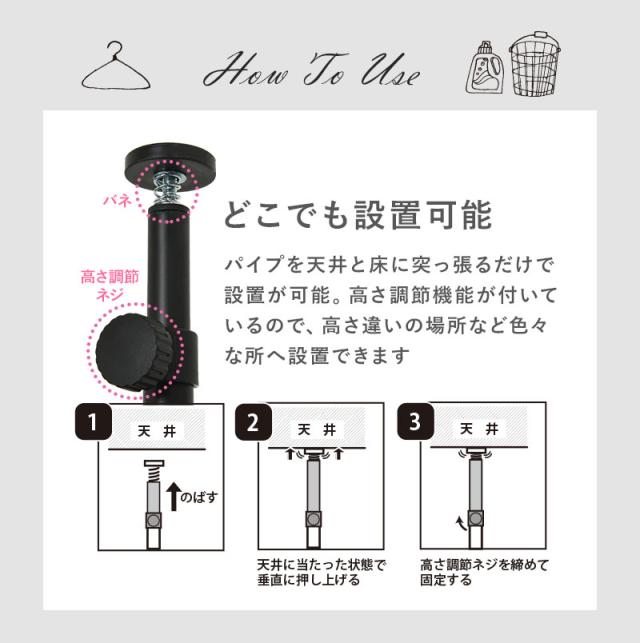 How To Use

バネ

高さ調節ネジ

どこでも設置可能

パイプを天井と床に突っ張るだけで設置が可能。高さ調節機能が付いているので、高さ違いの場所など色々な所へ設置できます

1
天井
のばす

2
天井
天井に当たった状態で垂直に押し上げる

3
天井
高さ調節ネジを締めて固定する