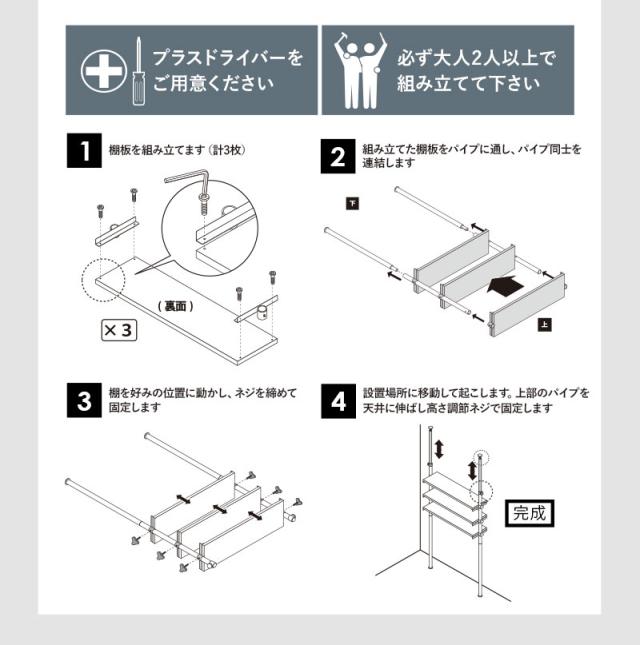 プラスドライバーをご用意ください

必ず大人2人以上で組み立てて下さい

1 棚板を組み立てます（計3枚）

（裏面）

×3

2 組み立てた棚板をパイプに通し、パイプ同士を連結します

下

上

3 棚を好みの位置に動かし、ネジを締めて固定します

4 設置場所に移動して起こします。上部のパイプを天井に伸ばし高さ調節ネジで固定します

完成