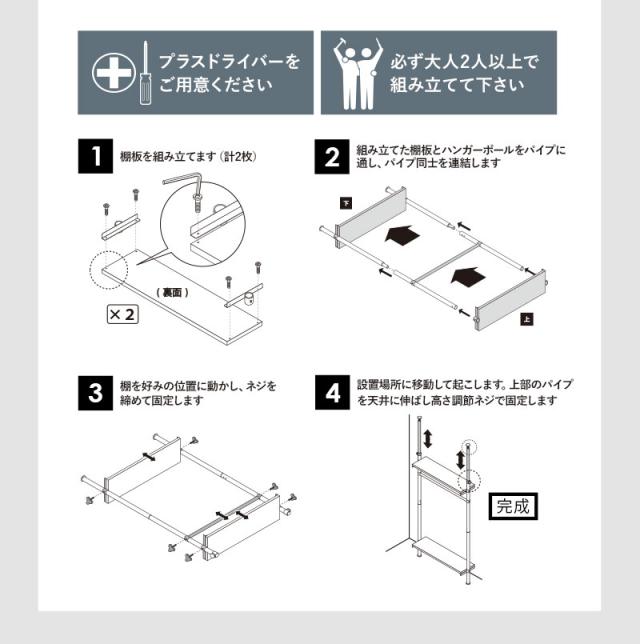 プラスドライバーをご用意ください

必ず大人2人以上で組み立てて下さい

1 棚板を組み立てます（計2枚）

（裏面）

×2

2 組み立てた棚板とハンガーポールをパイプに通し、パイプ同士を連結します

下

上

3 棚を好みの位置に動かし、ネジを締めて固定します

4 設置場所に移動して起こします。上部のパイプを天井に伸ばし高さ調節ネジで固定します

完成