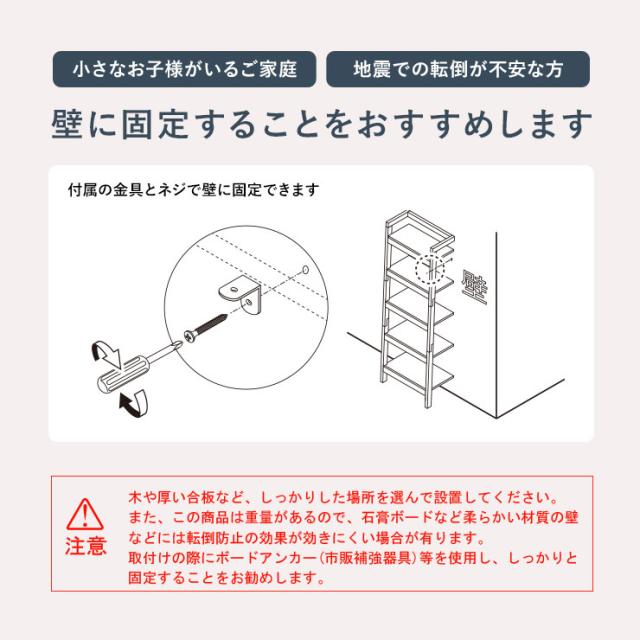 小さなお子様がいるご家庭

地震での転倒が不安な方

壁に固定することをおすすめします

付属の金具とネジで壁に固定できます

壁

注意

木や厚い合板など、しっかりした場所を選んで設置してください。また、この商品は重量があるので、石膏ボードなど柔らかい材質の壁などには転倒防止の効果が効きにくい場合が有ります。取付けの際にボードアンカー(市販補強器具)等を使用し、しっかりと固定することをお勧めします。