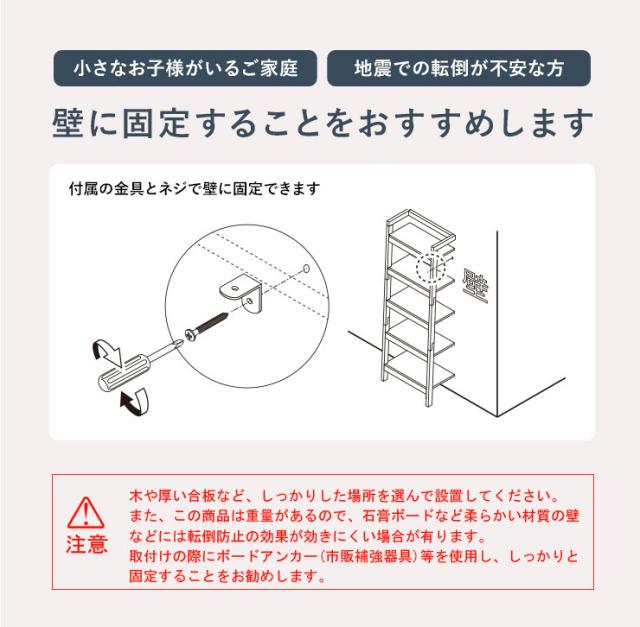 小さなお子様がいるご家庭

地震での転倒が不安な方

壁に固定することをおすすめします

付属の金具とネジで壁に固定できます

壁

注意

木や厚い合板など、しっかりした場所を選んで設置してください。また、この商品は重量があるので、石膏ボードなど柔らかい材質の壁などには転倒防止の効果が効きにくい場合が有ります。取付けの際にボードアンカー(市販補強器具)等を使用し、しっかりと固定することをお勧めします。