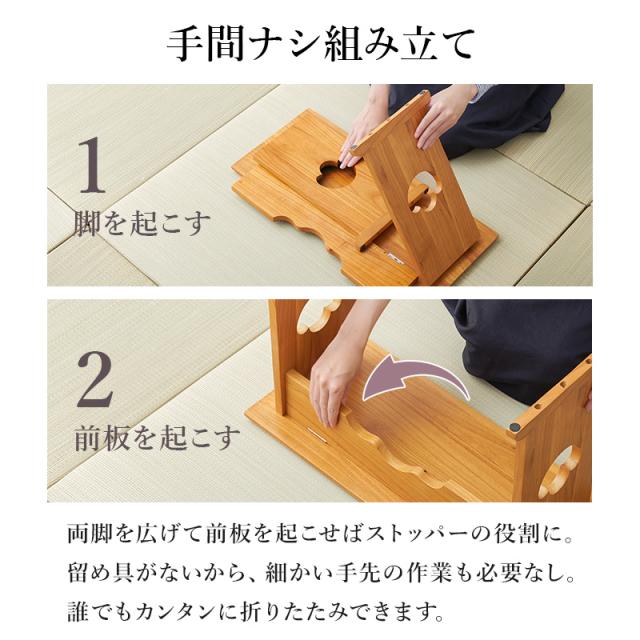 手間ナシ組み立て

1
脚を起こす

2
前板を起こす

両脚を広げて前板を起こせばストッパーの役割に。
留め具がないから、細かい手先の作業も必要なし。
誰でもカンタンに折りたたみできます。