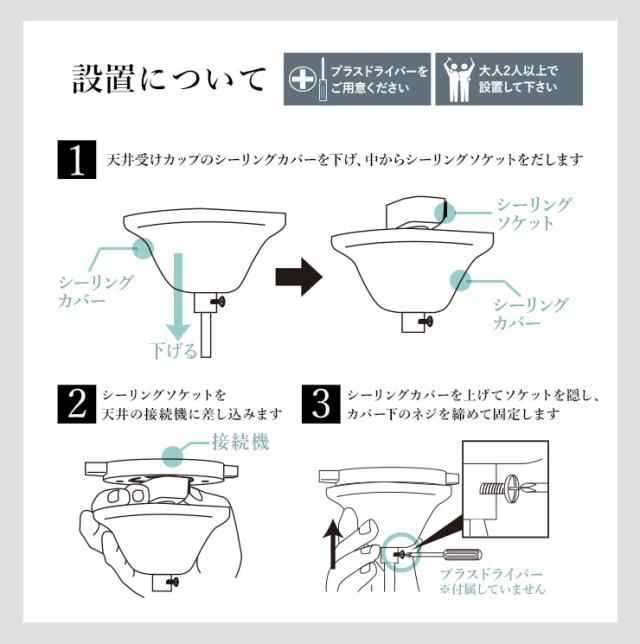 設置について

プラスドライバーをご用意ください

大人2人以上で設置して下さい

1 天井受けカップのシーリングカバーを下げ、中からシーリングソケットをだします

シーリングカバー

下げる

シーリングソケット

シーリングカバー

2 シーリングソケットを天井の接続機に差し込みます

接続機

3 シーリングカバーを上げてソケットを隠し、カバー下のネジを締めて固定します

プラスドライバー
※付属していません