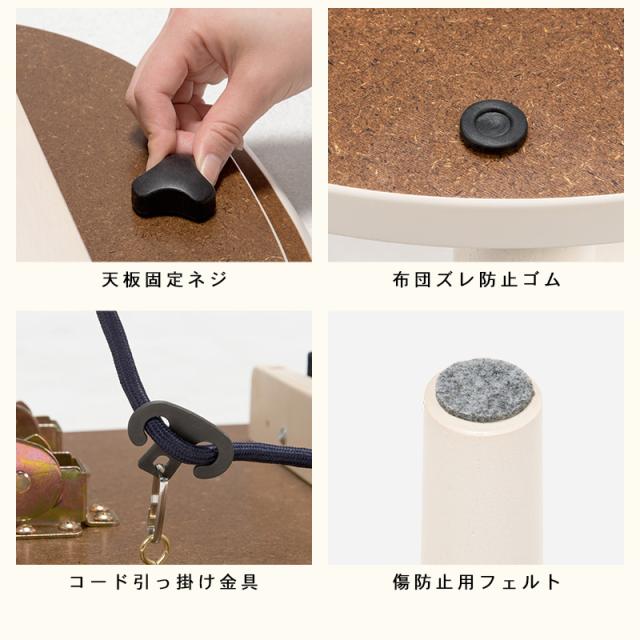 天板固定ネジ

布団ズレ防止ゴム

コード引っ掛け金具

傷防止用フェルト