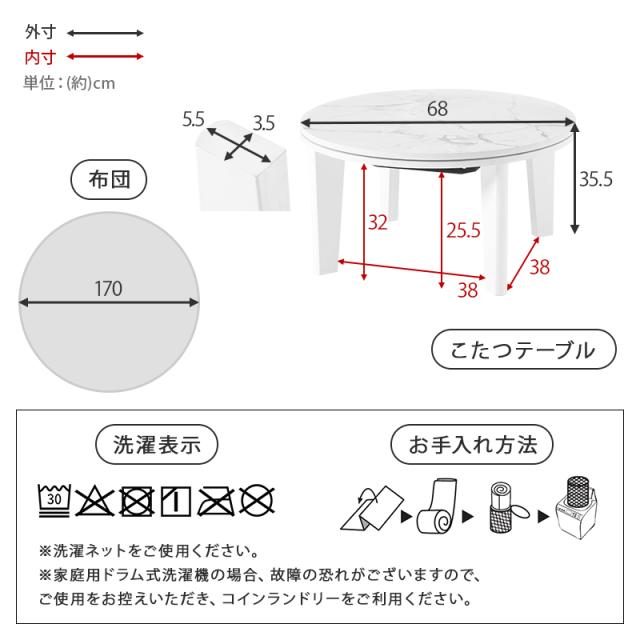 外寸
内寸
単位：(約)cm

5.5
3.5
68
35.5
32
25.5
38
38

布団
170

こたつテーブル

洗濯表示
30

お手入れ方法

※洗濯ネットをご使用ください。
※家庭用ドラム式洗濯機の場合、故障の恐れがございますので、ご使用をお控えいただき、コインランドリーをご利用ください。