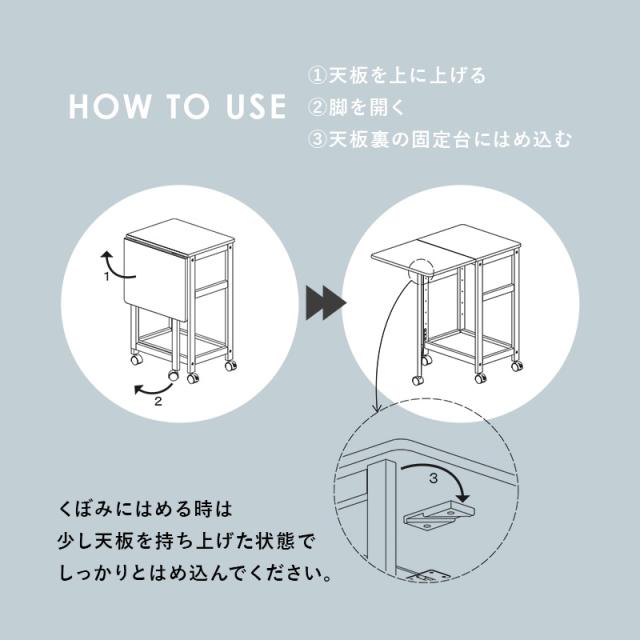 HOW TO USE

①天板を上に上げる
②脚を開く
③天板裏の固定台にはめ込む

1

2

3

くぼみにはめる時は
少し天板を持ち上げた状態で
しっかりとはめ込んでください。