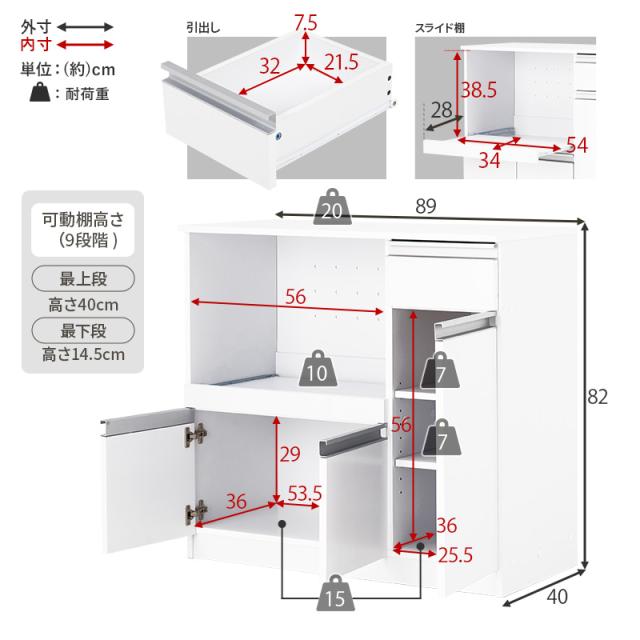 外寸
内寸
単位:(約)cm
:耐荷重

引出し
7.5
32
21.5

スライド棚
38.5
28
34
54

可動棚高さ
(9段階)
最上段
高さ40cm
最下段
高さ14.5cm

20
89
56
10
7
56
7
82
29
36
53.5
36
25.5
15
40