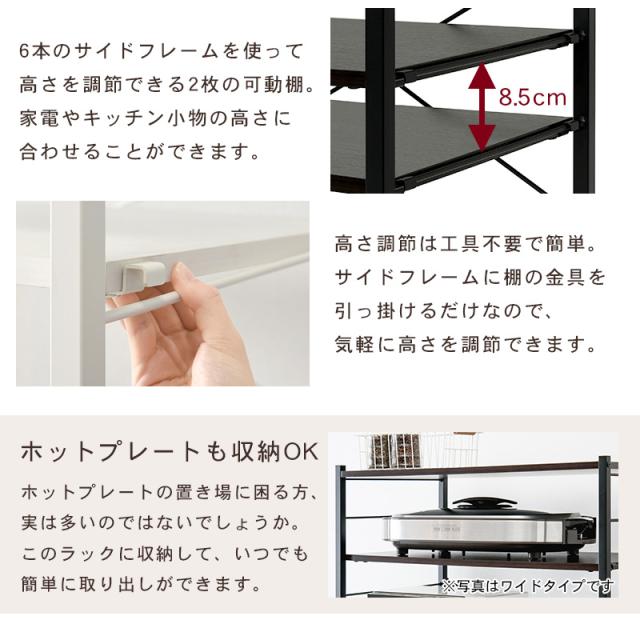 6本のサイドフレームを使って高さを調節できる2枚の可動棚。家電やキッチン小物の高さに合わせることができます。

8.5cm

高さ調節は工具不要で簡単。サイドフレームに棚の金具を引っ掛けるだけなので、気軽に高さを調節できます。

ホットプレートも収納OK

ホットプレートの置き場に困る方、実は多いのではないでしょうか。このラックに収納して、いつでも簡単に取り出しができます。

※写真はワイドタイプです