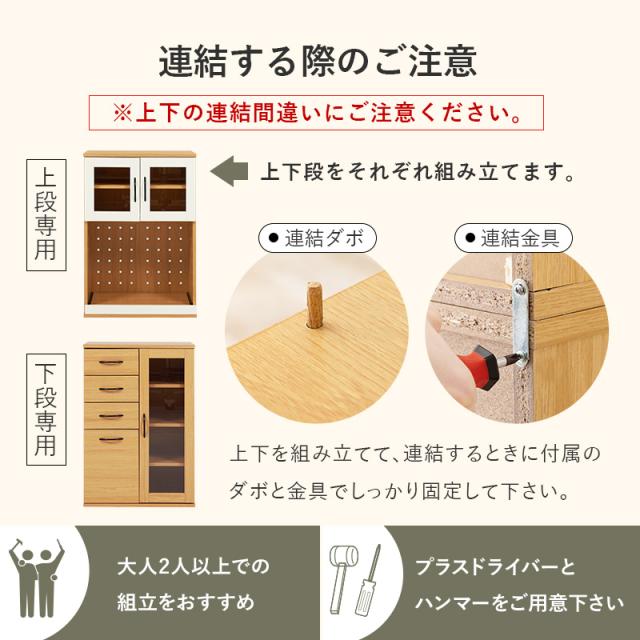 連結する際のご注意

※上下の連結間違いにご注意ください。

上段専用

上下段をそれぞれ組み立てます。

● 連結ダボ

● 連結金具

下段専用

上下を組み立てて、連結するときに付属のダボと金具でしっかり固定して下さい。

大人2人以上での組立をおすすめ

プラスドライバーとハンマーをご用意下さい