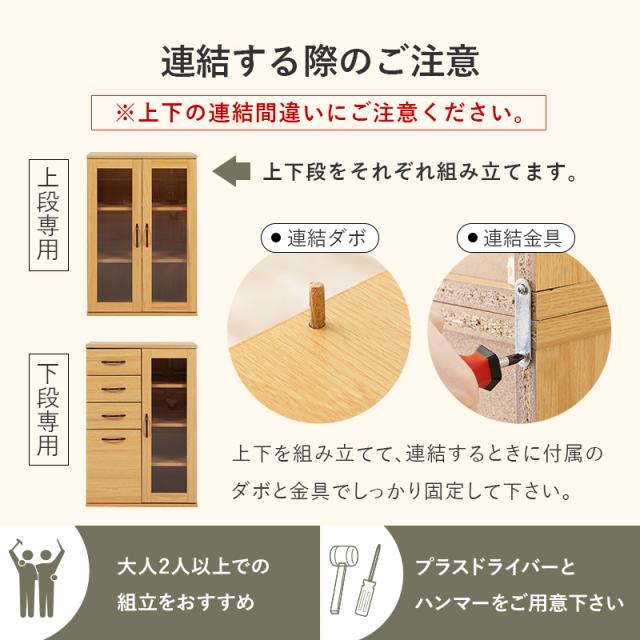 連結する際のご注意

※上下の連結間違いにご注意ください。

上段専用

上下段をそれぞれ組み立てます。

● 連結ダボ

● 連結金具

下段専用

上下を組み立てて、連結するときに付属のダボと金具でしっかり固定して下さい。

大人2人以上での組立をおすすめ

プラスドライバーとハンマーをご用意下さい