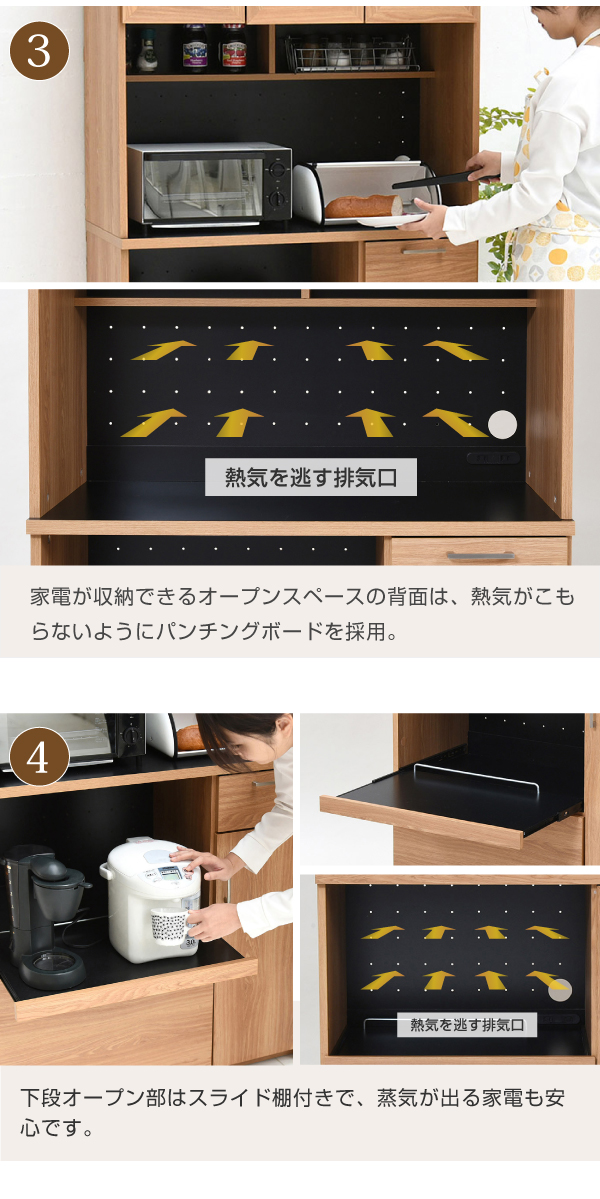 3

熱気を逃す排気口

家電が収納できるオープンスペースの背面は、熱気がこもらないようにパンチングボードを採用。

4

熱気を逃す排気口

下段オープン部はスライド棚付きで、蒸気が出る家電も安心です。