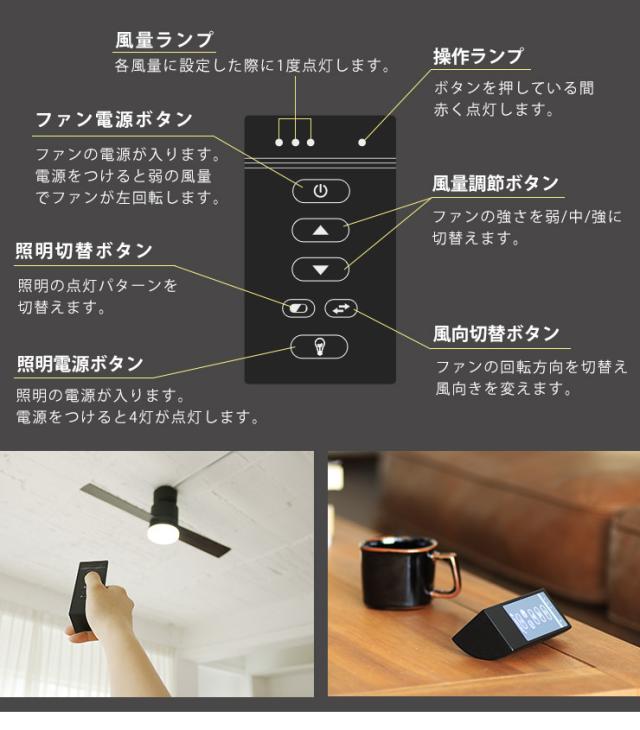 風量ランプ
各風量に設定した際に1度点灯します。

操作ランプ
ボタンを押している間赤く点灯します。

ファン電源ボタン
ファンの電源が入ります。電源をつけると弱の風量でファンが左回転します。

風量調節ボタン
ファンの強さを弱/中/強に切替えます。

照明切替ボタン
照明の点灯パターンを切替えます。

風向切替ボタン
ファンの回転方向を切替え風向きを変えます。

照明電源ボタン
照明の電源が入ります。電源をつけると4灯が点灯します。