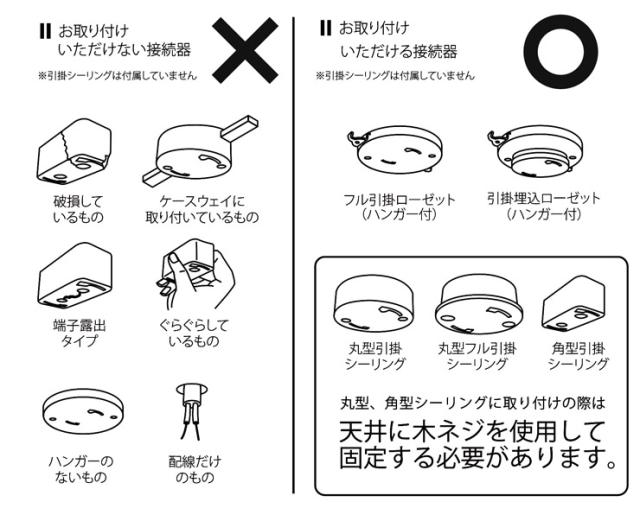 お取り付け
いただけない接続器

※引掛シーリングは付属していません

破損して
いるもの

ケースウェイに
取り付いているもの

端子露出
タイプ

ぐらぐらして
いるもの

ハンガーの
ないもの

配線だけ
のもの

お取り付け
いただける接続器

※引掛シーリングは付属していません

フル引掛ローゼット
（ハンガー付）

引掛埋込ローゼット
（ハンガー付）

丸型引掛
シーリング

丸型フル引掛
シーリング

角型引掛
シーリング

丸型、角型シーリングに取り付けの際は
天井に木ネジを使用して
固定する必要があります。