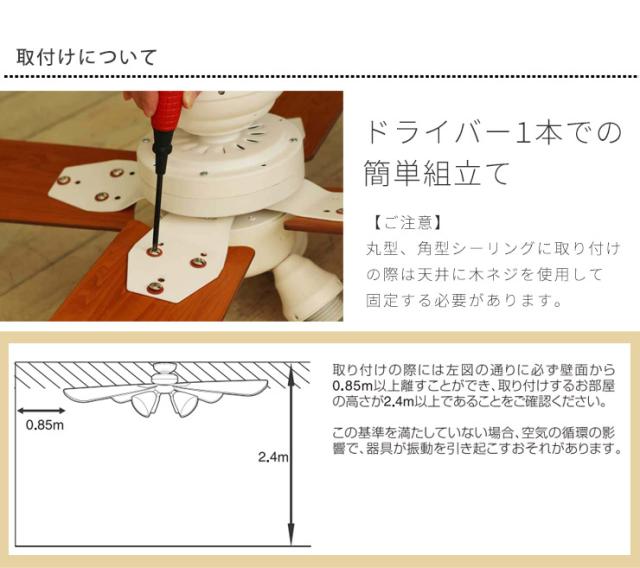 取付けについて

ドライバー1本での簡単組立て

【ご注意】
丸型、角型シーリングに取り付けの際は天井に木ネジを使用して固定する必要があります。

0.85m

2.4m

取り付けの際には左図の通りに必ず壁面から0.85m以上離すことができ、取り付けするお部屋の高さが2.4m以上であることをご確認ください。

この基準を満たしていない場合、空気の循環の影響で、器具が振動を引き起こすおそれがあります。